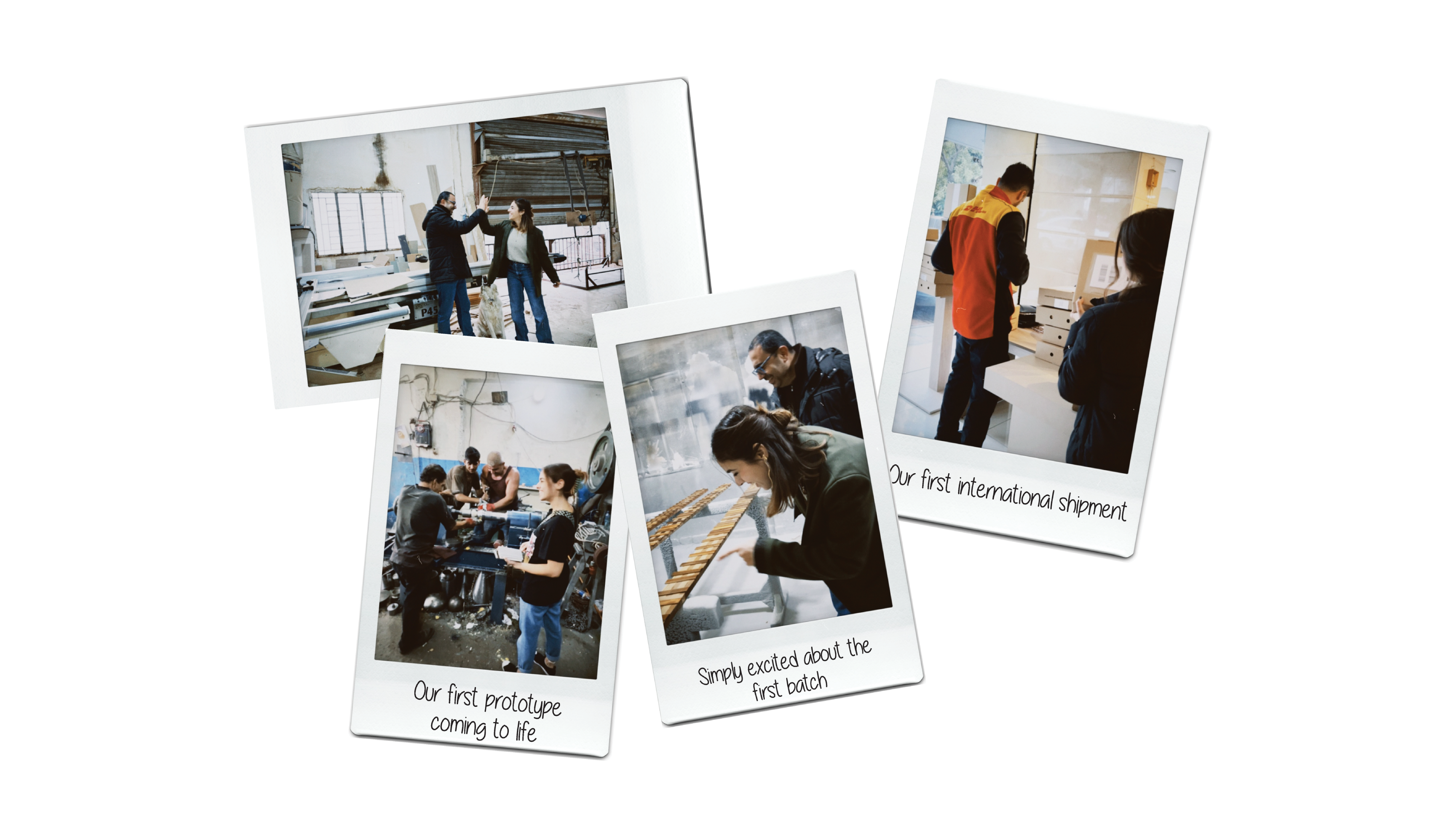 P45

Our first prototype coming to life

Simply excited about the first batch

DHL

Our first international shipment